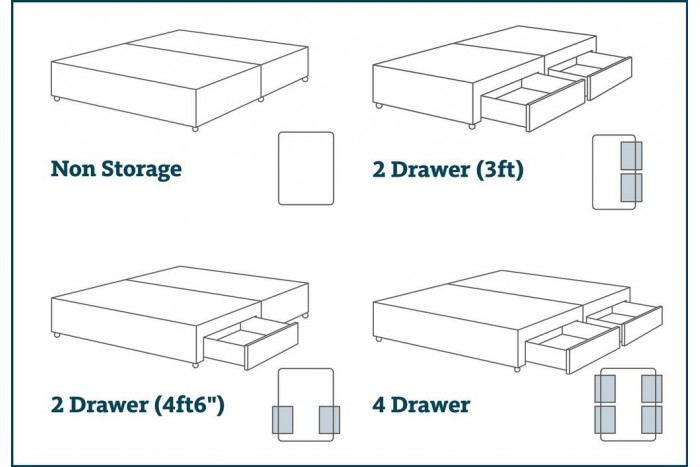 Non Storage

2 Drawer (3ft)

2 Drawer (4ft6")

4 Drawer